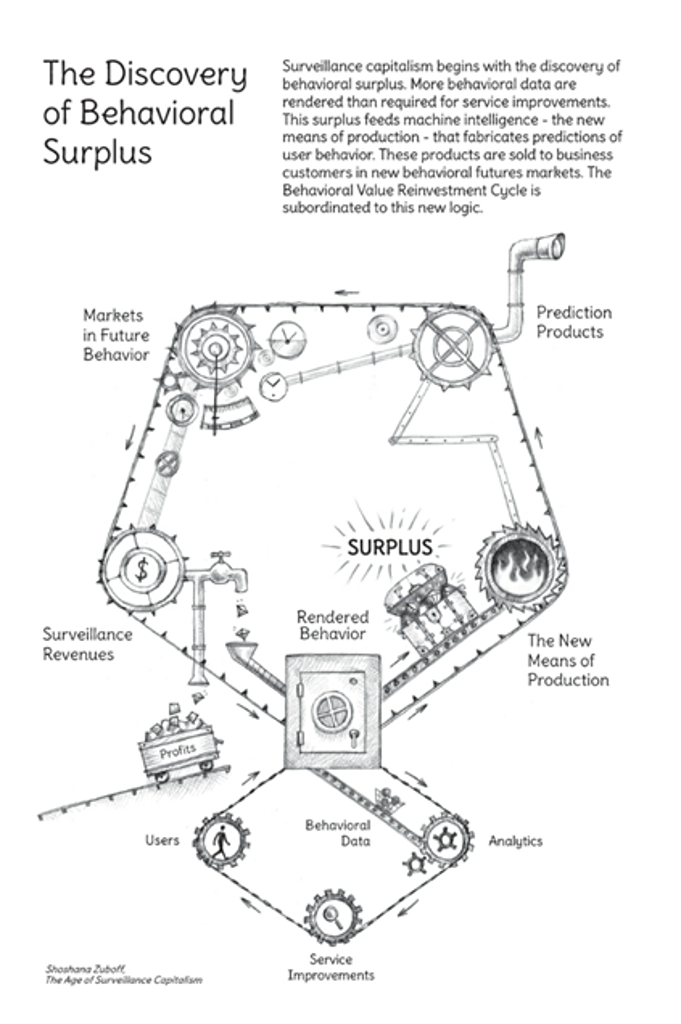 The Discovery of Behavioral Surplus

Surveillance capitalism begins with the discovery of behavioral surplus. More behavioral data are rendered than required for service improvements. This surplus feeds machine intelligence - the new means of production - that fabricates predictions of user behavior. These products are sold to business customers in new behavioral futures markets. The Behavioral Value Reinvestment Cycle is subordinated to this new logic.

Markets in Future Behavior

Prediction Products

SURPLUS

Surveillance Revenues

Rendered Behavior

The New Means of Production

Profits

Users

Behavioral Data

Analytics

Service Improvements

Shoshana Zuboff, The Age of Surveillance Capitalism